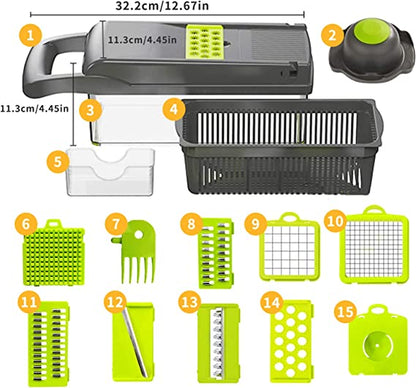 32.2cm/12.67in

1

11.3cm/4.45in

2

11.3cm/4.45in

3

4

5

6

7

8

9

10

11

12

13

14

15