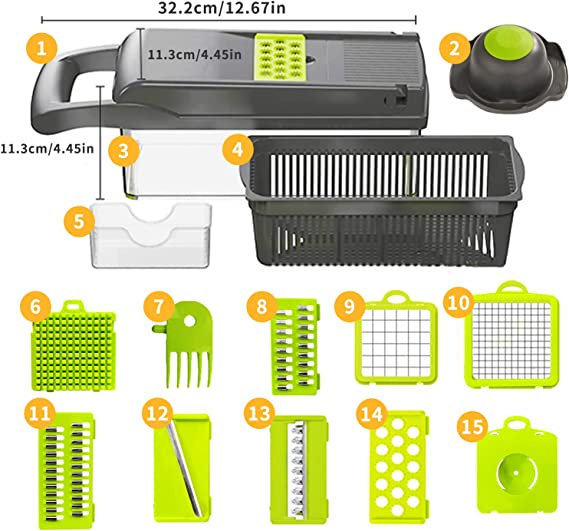 32.2cm/12.67in

1

11.3cm/4.45in

2

11.3cm/4.45in

3

4

5

6

7

8

9

10

11

12

13

14

15